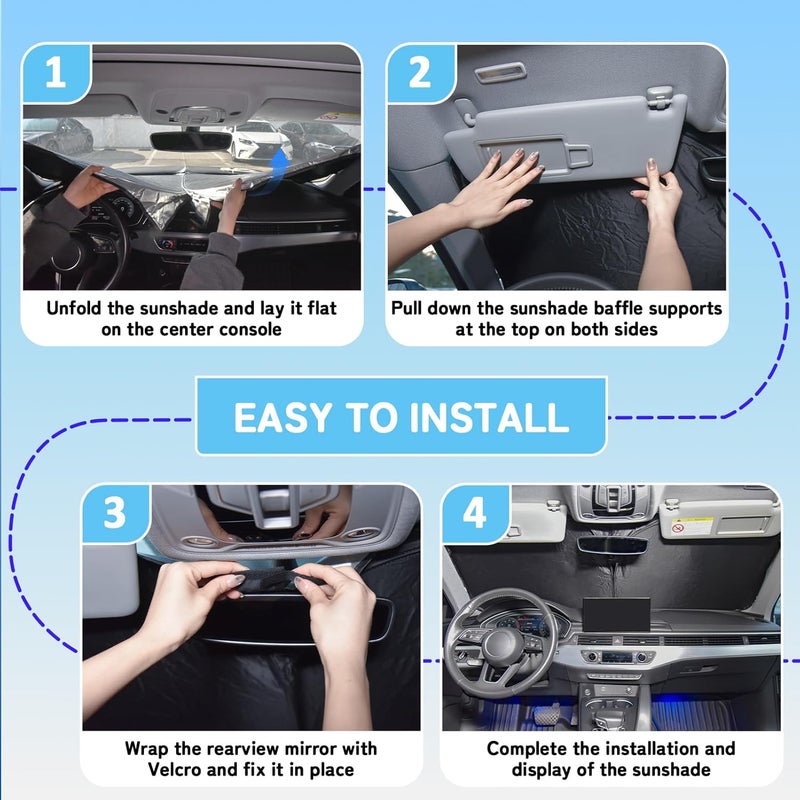 1

Unfold the sunshade and lay it flat on the center console

2

Pull down the sunshade baffle supports at the top on both sides

EASY TO INSTALL

3

Wrap the rearview mirror with Velcro and fix it in place

4

Complete the installation and display of the sunshade